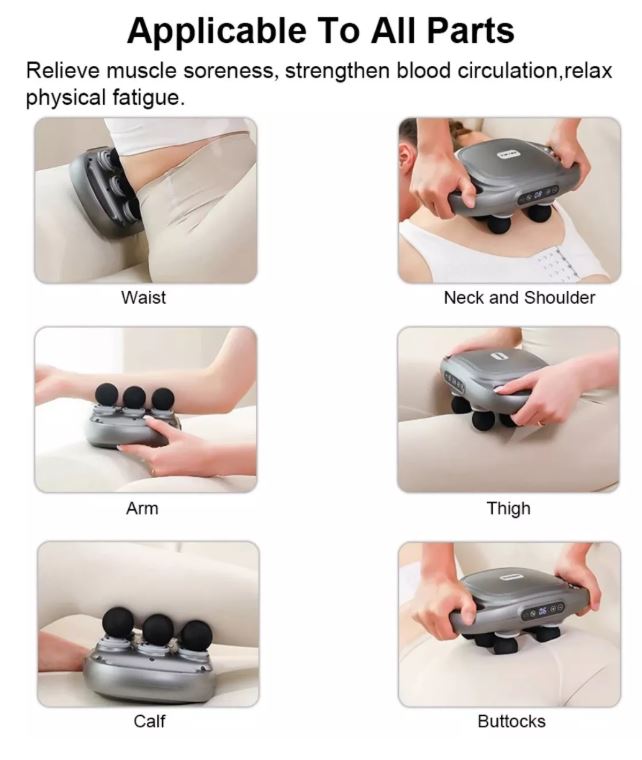 Applicable To All Parts

Relieve muscle soreness, strengthen blood circulation,relax physical fatigue.

Waist

Neck and Shoulder

Arm

Thigh

Calf

Buttocks